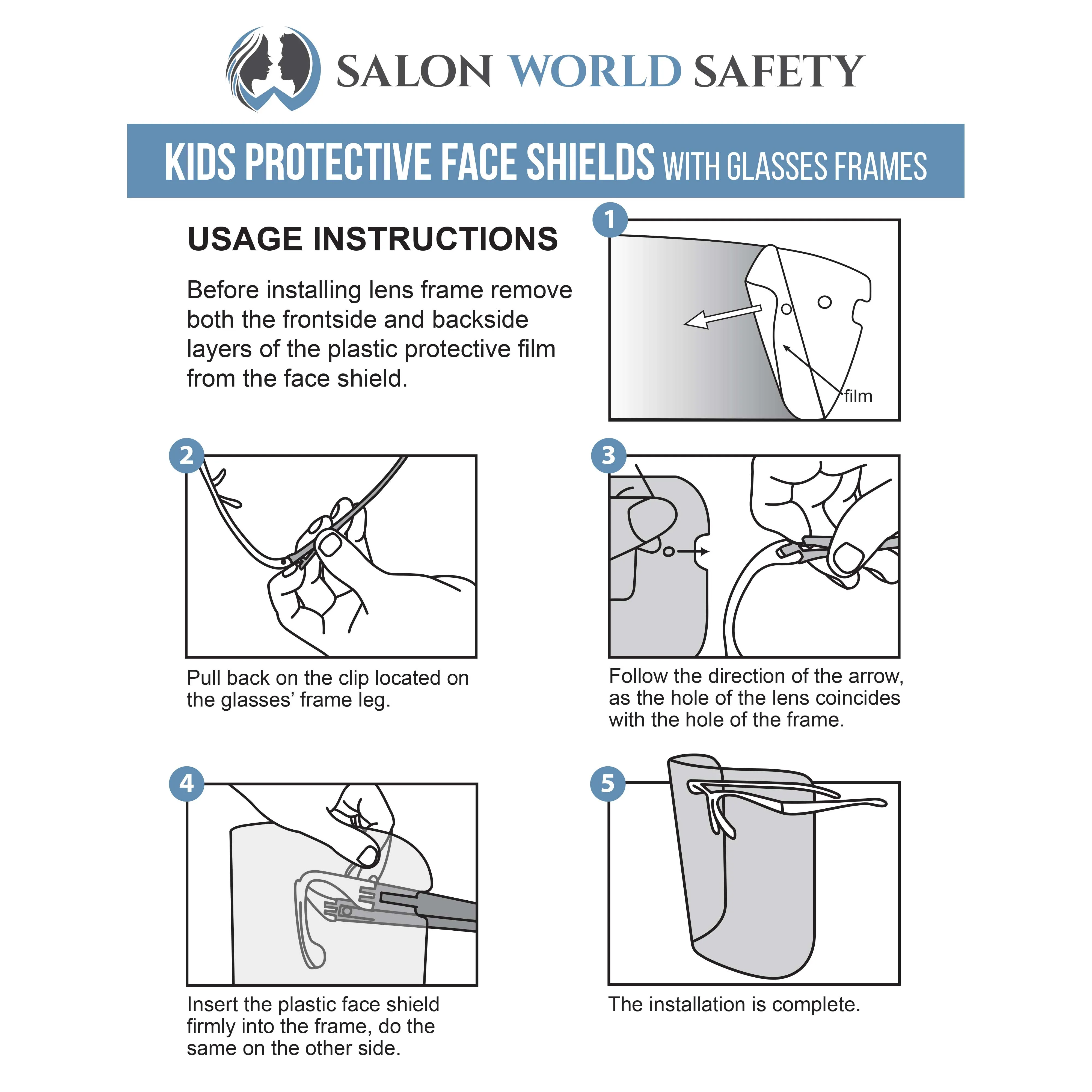 SALON WORLD SAFETY

KIDS PROTECTIVE FACE SHIELDS WITH GLASSES FRAMES

USAGE INSTRUCTIONS

Before installing lens frame remove both the frontside and backside layers of the plastic protective film from the face shield.

1

film

2

Pull back on the clip located on the glasses' frame leg.

3

Follow the direction of the arrow, as the hole of the lens coincides with the hole of the frame.

4

Insert the plastic face shield firmly into the frame, do the same on the other side.

5

The installation is complete.