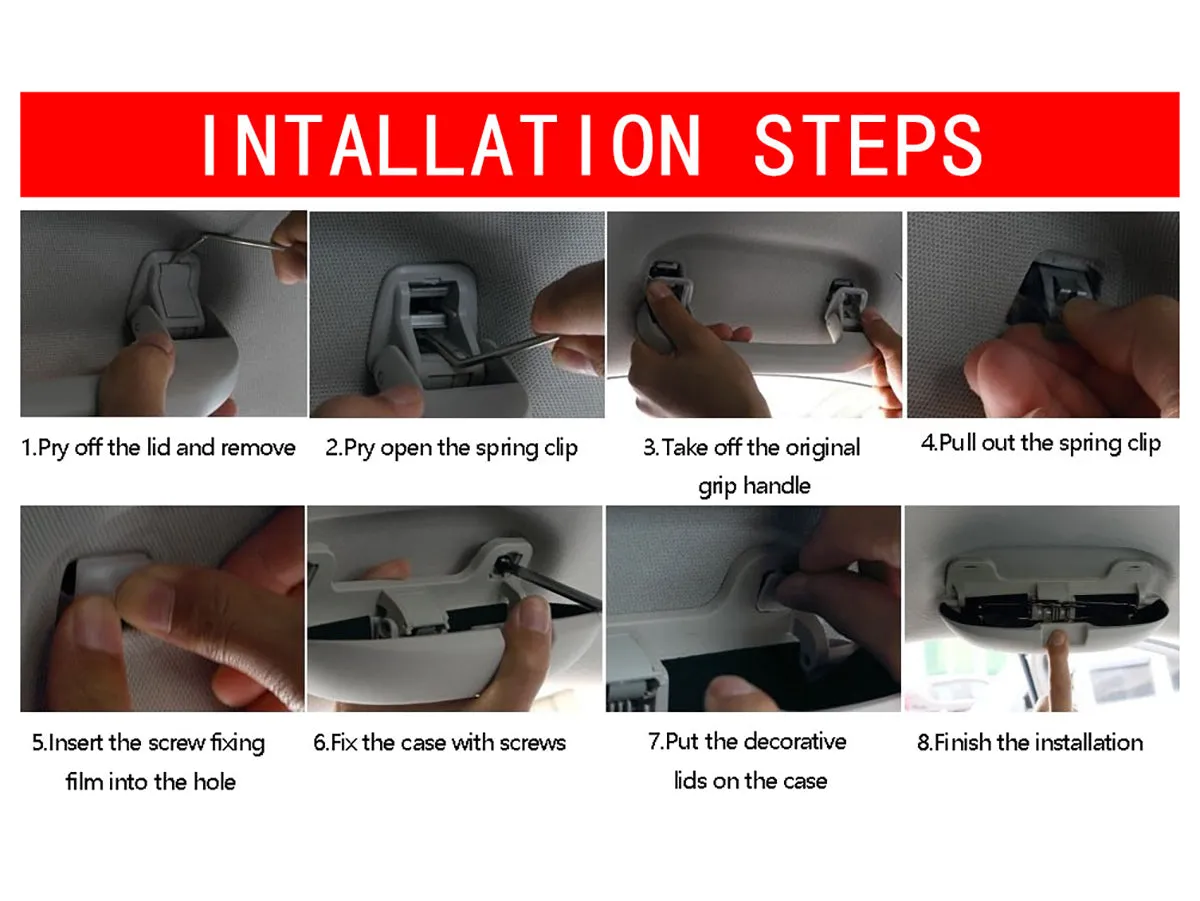 INTALLATION STEPS

1.Pry off the lid and remove

2.Pry open the spring clip

3.Take off the original grip handle

4.Pull out the spring clip

5.Insert the screw fixing film into the hole

6.Fix the case with screws

7.Put the decorative lids on the case

8.Finish the installation